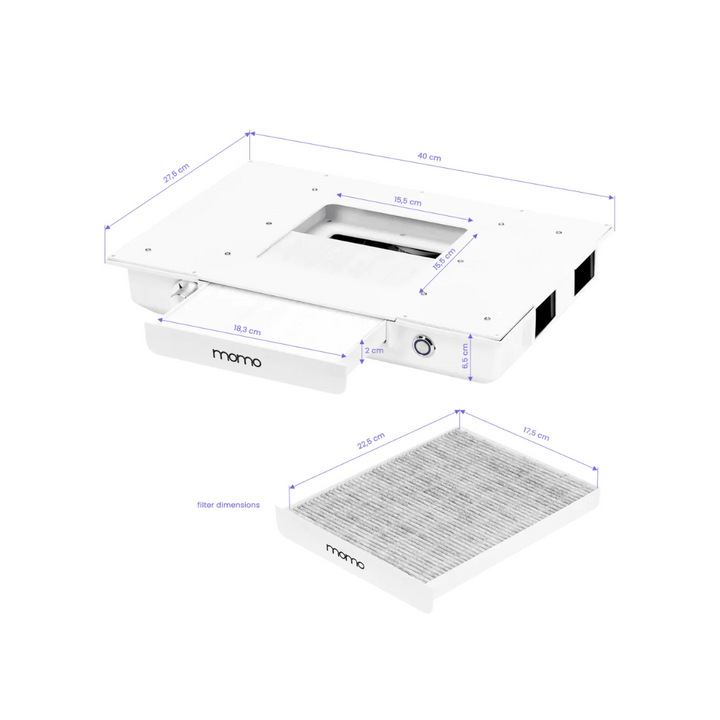 27,5 cm
40 cm
15,5 cm
15,5 cm
18,3 cm
2 cm
6,5 cm
momo
22,5 cm
17,5 cm
filter dimensions
momo