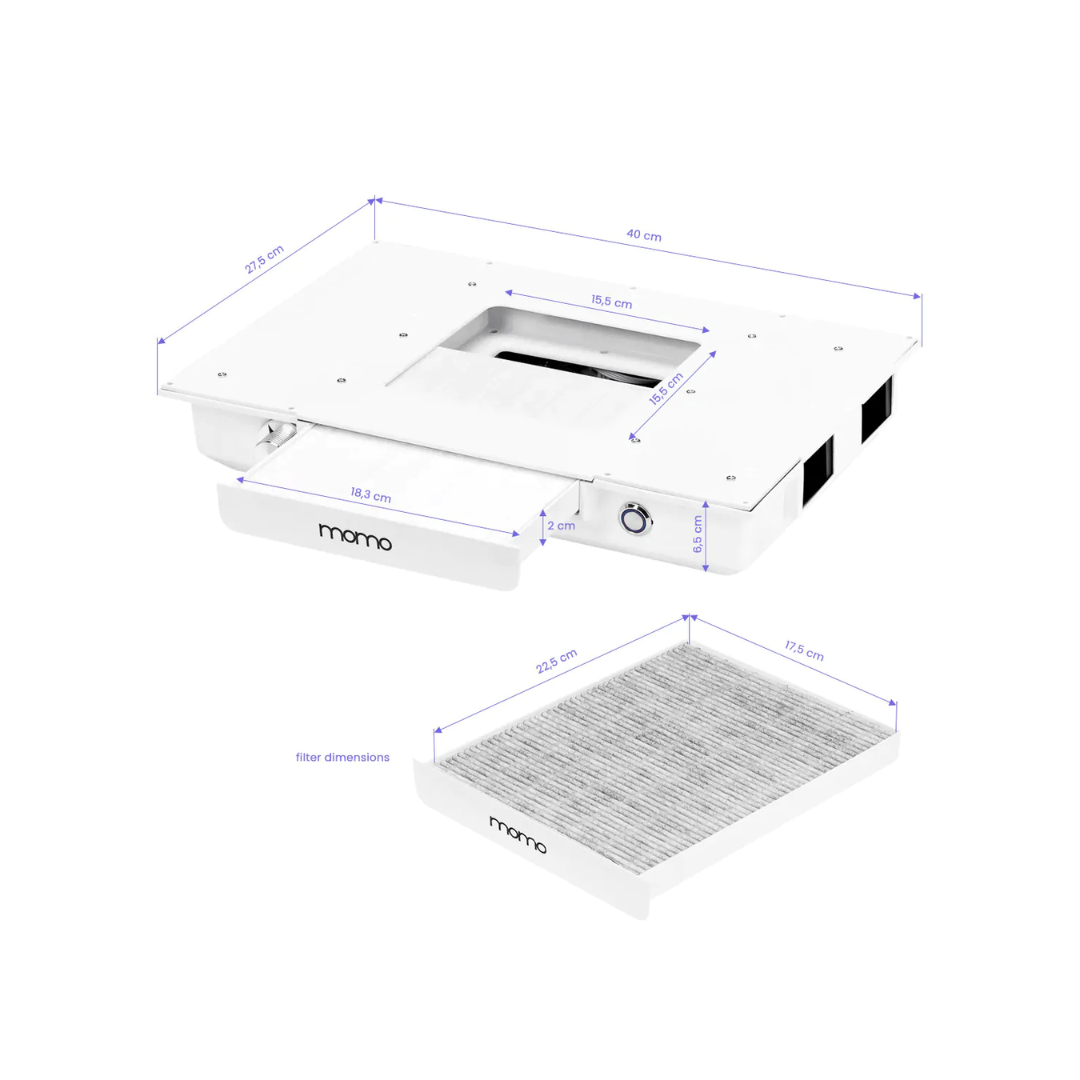 27,5 cm

40 cm

15,5 cm

15,5 cm

18,3 cm

2 cm

6,5 cm

momo

22,5 cm

17,5 cm

filter dimensions

momo